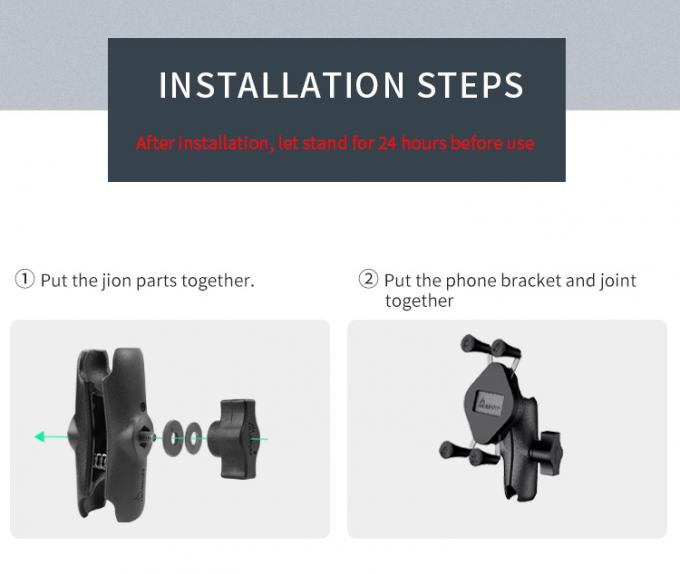 INSTALLATION STEPS

After installation, let stand for 24 hours before use

① Put the jion parts together.

② Put the phone bracket and joint together